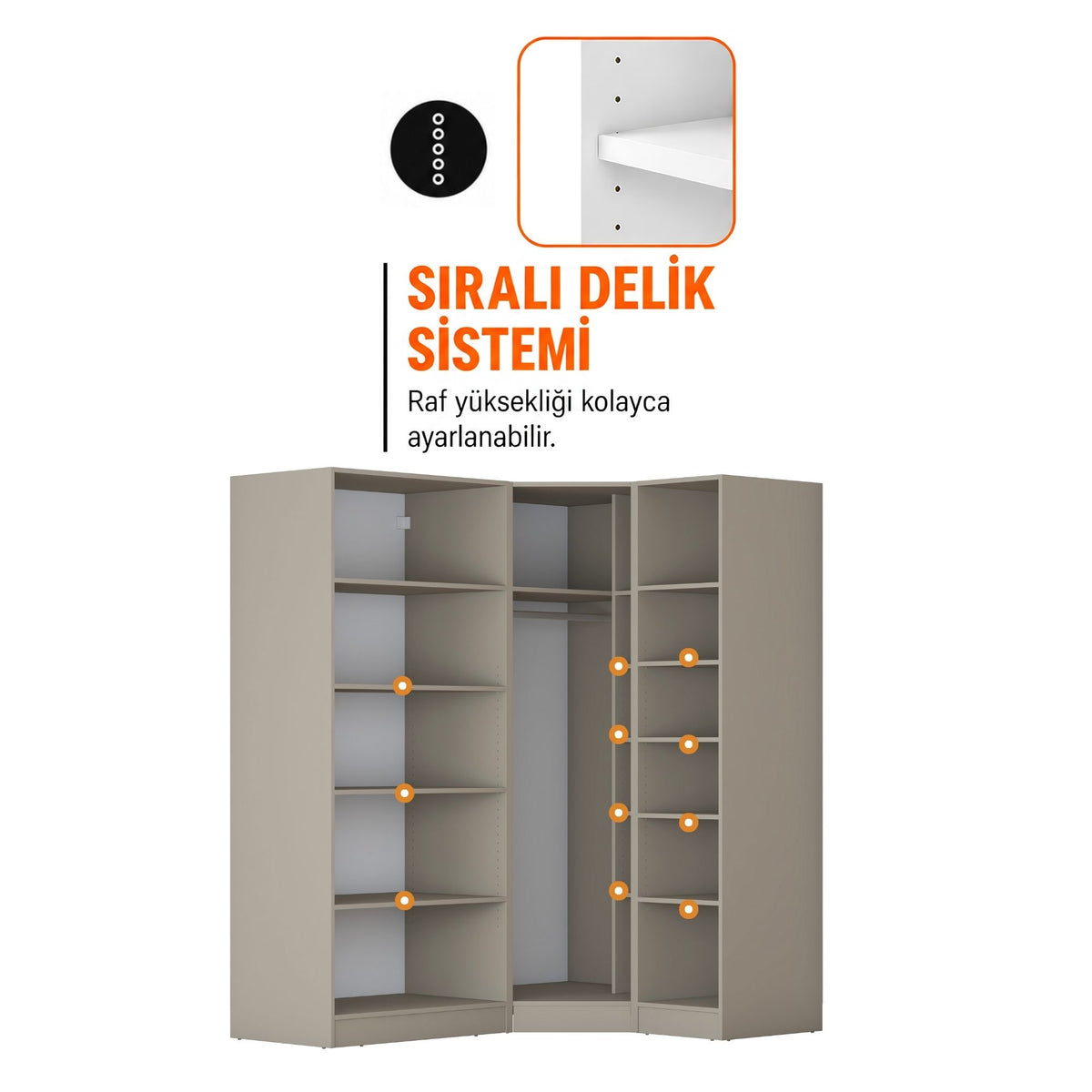 SIRALI DELİK SİSTEMİ

Raf yüksekliği kolayca ayarlanabilir.